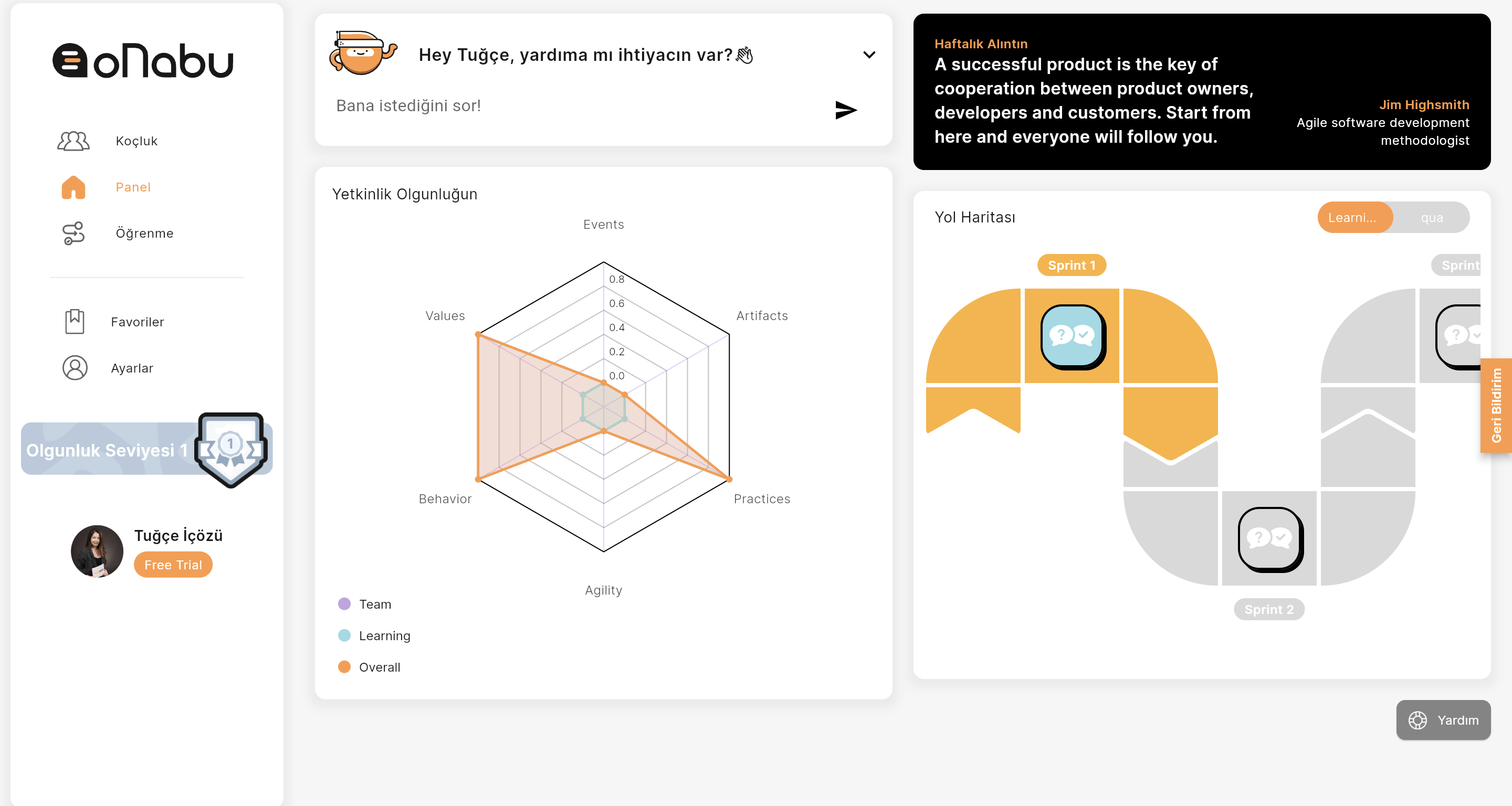 oNabu

Koçluk

Panel

Öğrenme

Favoriler

Ayarlar

Olgunluk Seviyesi 1

1

Tuğçe İçözü

Free Trial

Hey Tuğçe, yardıma mı ihtiyacın var?

Bana istediğini sor!

Yetkinlik Olgunluğun

Events

Artifacts

Practices

Agility

Behavior

Values

0.8

0.6

0.4

0.2

0.0

Team

Learning

Overall

Haftalık Alıntın

A successful product is the key of cooperation between product owners, developers and customers. Start from here and everyone will follow you.

Jim Highsmith

Agile software development methodologist

Yol Haritası

Learni...

qua

Sprint 1

Sprint

Sprint 2

Geri Bildirim

Yardım