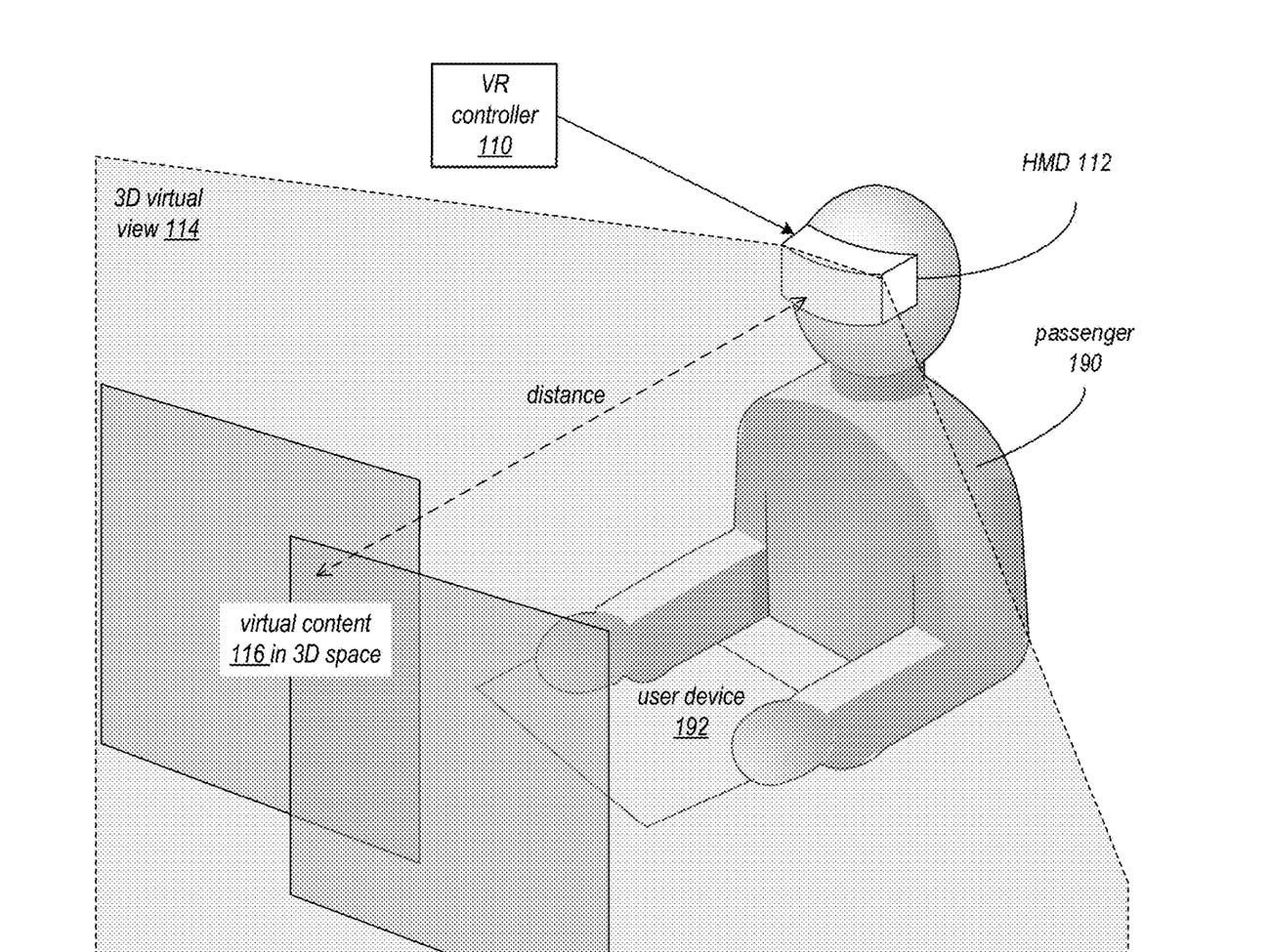 VR controller 110

HMD 112

3D virtual view 114

passenger 190

distance

virtual content 116 in 3D space

user device 192