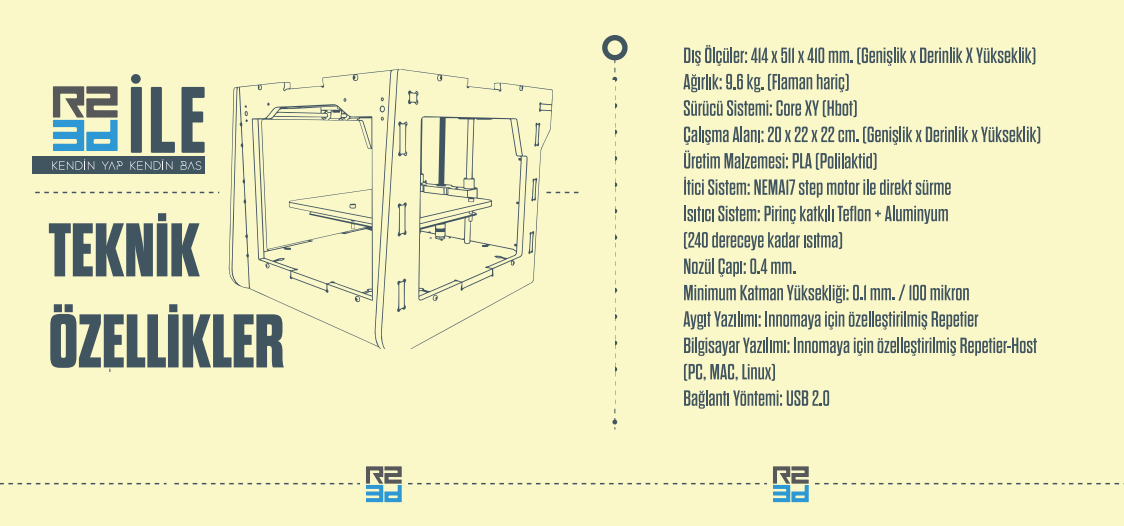 R2 3d İLE
KENDİN YAP KENDİN BAS

TEKNİK ÖZELLİKLER

Dış Ölçüler: 414 x 511 x 410 mm. (Genişlik x Derinlik X Yükseklik)
Ağırlık: 9.6 kg. (Flaman hariç)
Sürücü Sistemi: Core XY (Hbot)
Çalışma Alanı: 20 x 22 x 22 cm. (Genişlik x Derinlik x Yükseklik)
Üretim Malzemesi: PLA (Polilaktid)
İtici Sistem: NEMA17 step motor ile direkt sürme
Isıtıcı Sistem: Pirinç katkılı Teflon + Aluminyum (240 dereceye kadar ısıtma)
Nozül Çapı: 0.4 mm.
Minimum Katman Yüksekliği: 0.1 mm. / 100 mikron
Aygıt Yazılımı: Innomaya için özelleştirilmiş Repetier
Bilgisayar Yazılımı: Innomaya için özelleştirilmiş Repetier-Host (PC, MAC, Linux)
Bağlantı Yöntemi: USB 2.0

R2 3d

R2 3d