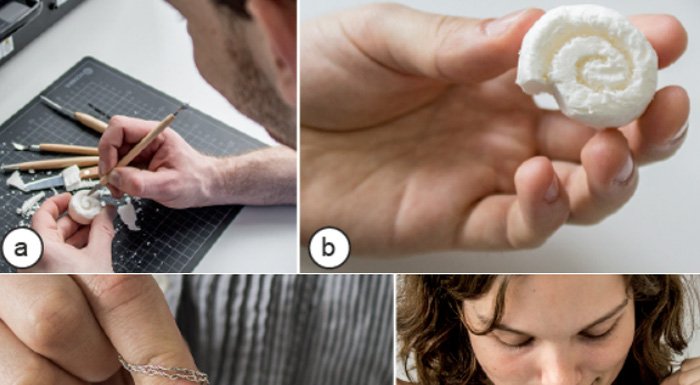 a

b